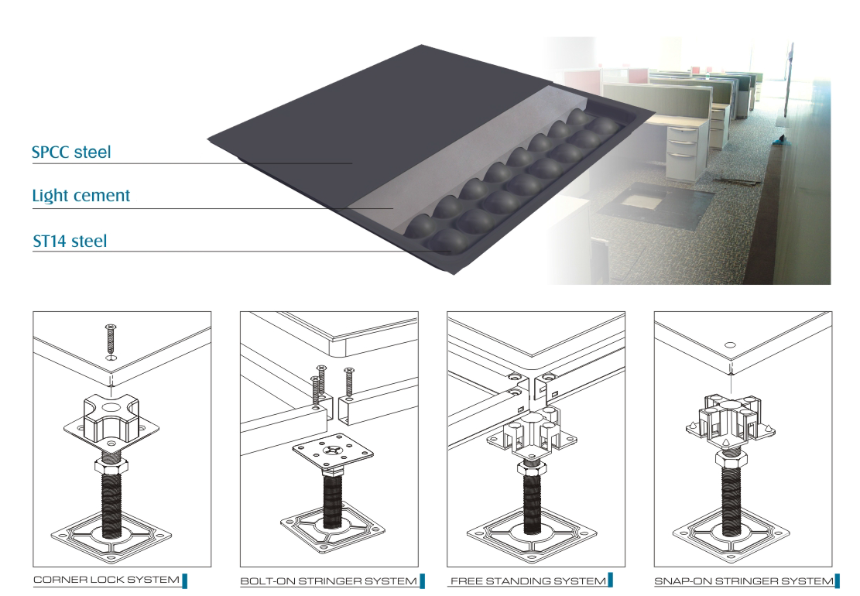 SPCC steel

Light cement

ST14 steel

CORNER LOCK SYSTEM

BOLT-ON STRINGER SYSTEM

FREE STANDING SYSTEM

SNAP-ON STRINGER SYSTEM